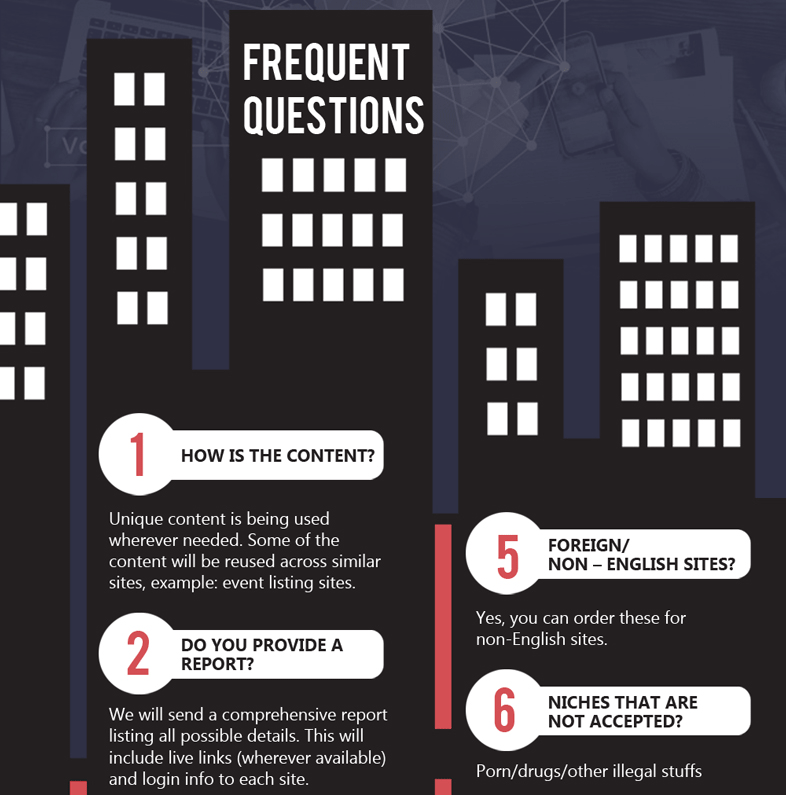 FREQUENT QUESTIONS

1 HOW IS THE CONTENT?

Unique content is being used wherever needed. Some of the content will be reused across similar sites, example: event listing sites.

2 DO YOU PROVIDE A REPORT?

We will send a comprehensive report listing all possible details. This will include live links (wherever available) and login info to each site.

5 FOREIGN/ NON – ENGLISH SITES?

Yes, you can order these for non-English sites.

6 NICHES THAT ARE NOT ACCEPTED?

Porn/drugs/other illegal stuffs